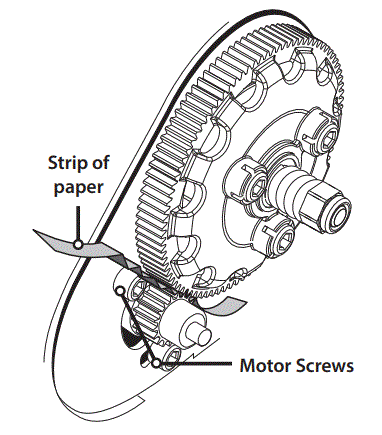 Strip of paper

Motor Screws