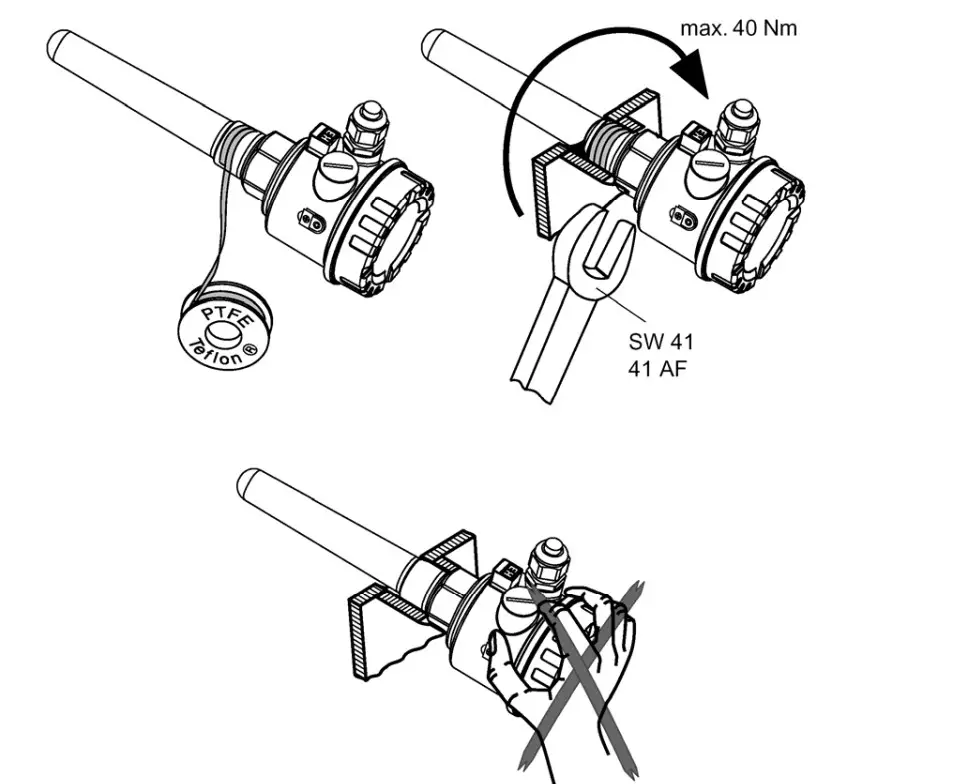 PTFE
Teflon ®

max. 40 Nm

SW 41
41 AF