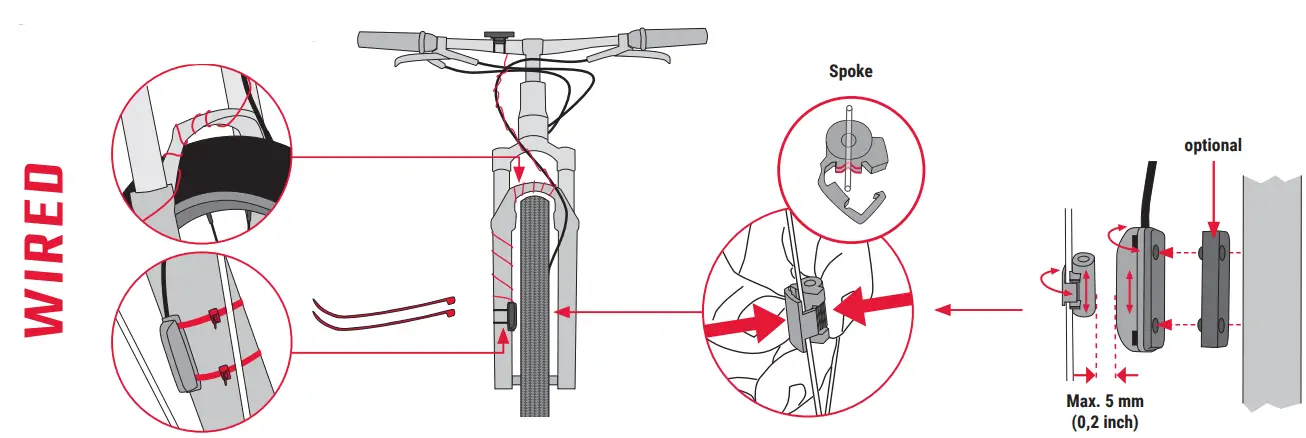 WIRED

Spoke

optional

Max. 5 mm
(0,2 inch)