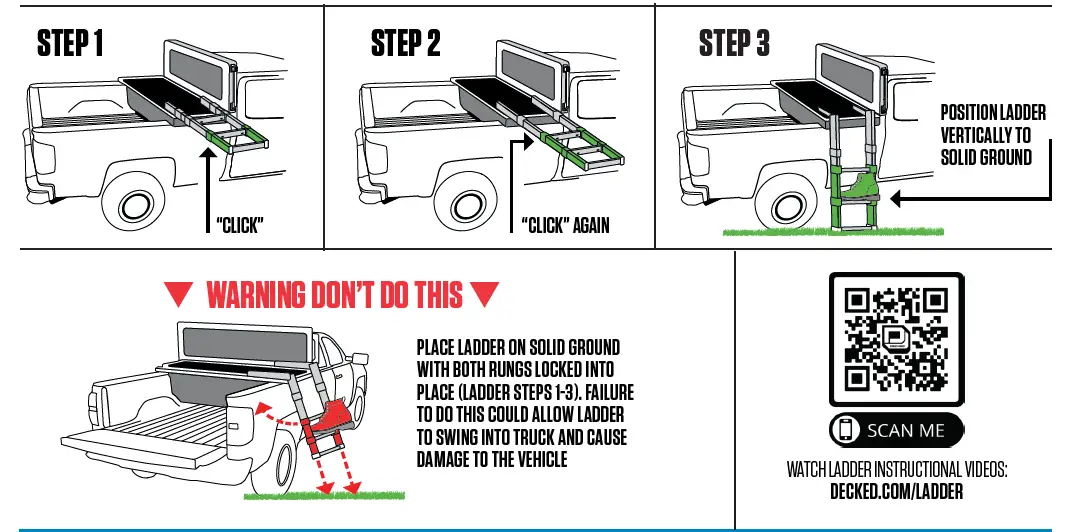 STEP 1

"CLICK"

STEP 2

"CLICK" AGAIN

STEP 3

POSITION LADDER VERTICALLY TO SOLID GROUND

▼ WARNING DON'T DO THIS ▼

PLACE LADDER ON SOLID GROUND WITH BOTH RUNGS LOCKED INTO PLACE (LADDER STEPS 1-3). FAILURE TO DO THIS COULD ALLOW LADDER TO SWING INTO TRUCK AND CAUSE DAMAGE TO THE VEHICLE

SCAN ME

WATCH LADDER INSTRUCTIONAL VIDEOS:
DECKED.COM/LADDER