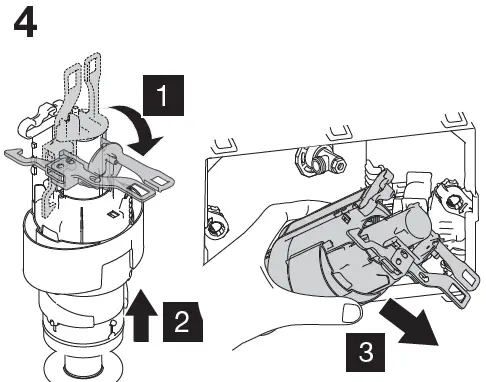 4

1

2

3