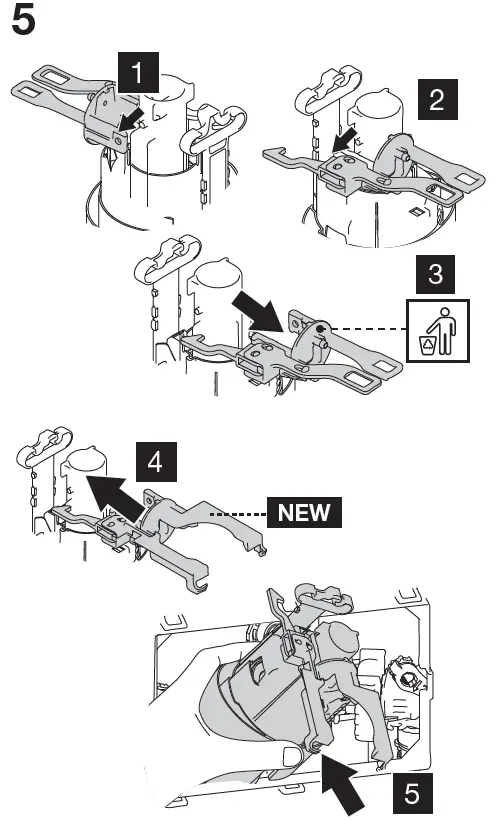 5

1

2

3

4

NEW

5