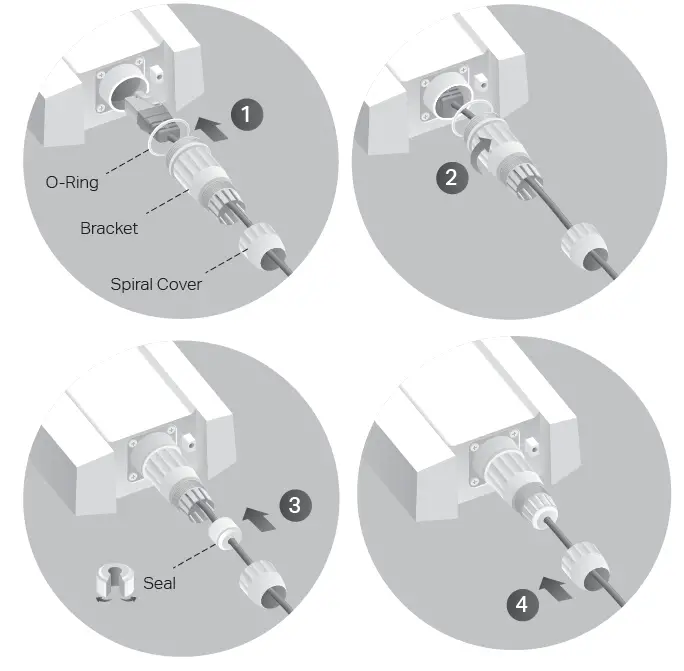 1
O-Ring
Bracket
Spiral Cover

2

3
Seal

4