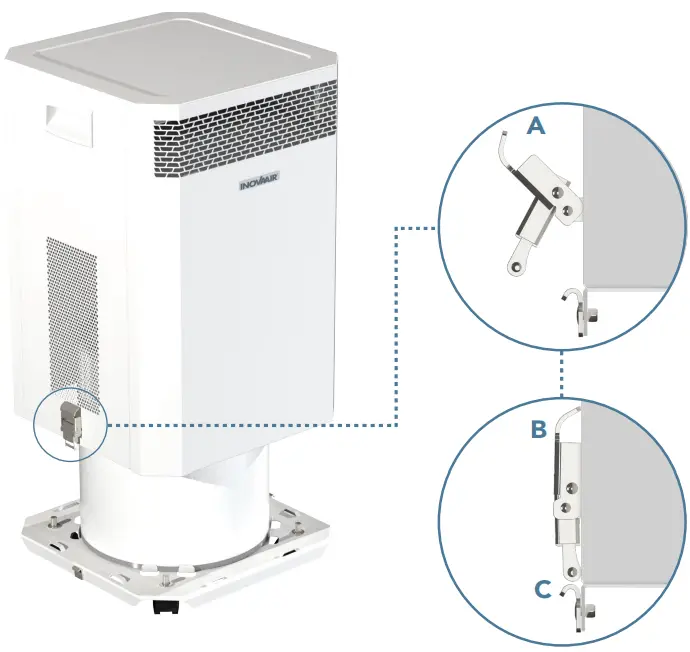 INOVAIR

A

B

C