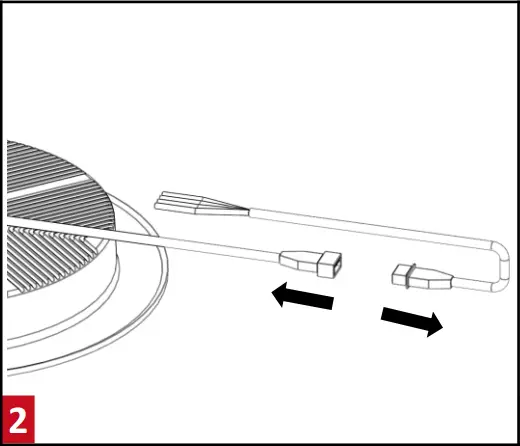 2