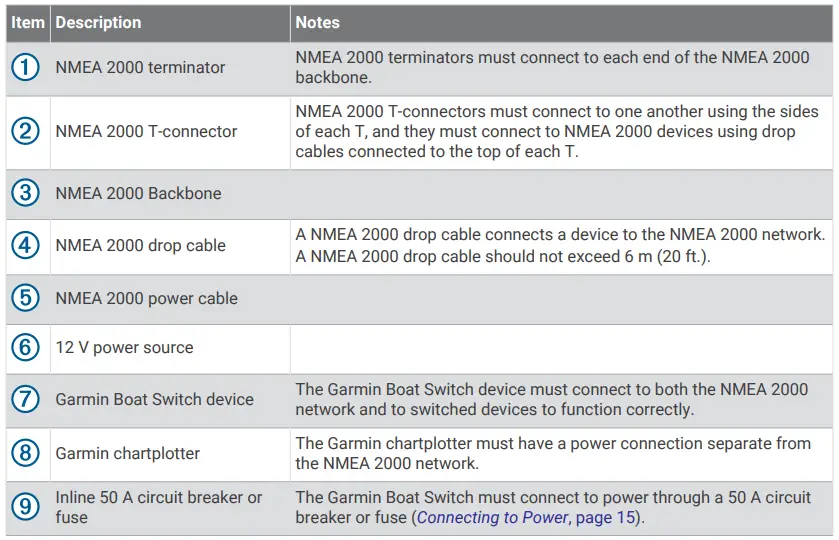 | Item | Description | Notes |
|---|---|---|
| ① | NMEA 2000 terminator | NMEA 2000 terminators must connect to each end of the NMEA 2000 backbone. |
| ② | NMEA 2000 T-connector | NMEA 2000 T-connectors must connect to one another using the sides of each T, and they must connect to NMEA 2000 devices using drop cables connected to the top of each T. |
| ③ | NMEA 2000 Backbone | |
| ④ | NMEA 2000 drop cable | A NMEA 2000 drop cable connects a device to the NMEA 2000 network. A NMEA 2000 drop cable should not exceed 6 m (20 ft.). |
| ⑤ | NMEA 2000 power cable | |
| ⑥ | 12 V power source | |
| ⑦ | Garmin Boat Switch device | The Garmin Boat Switch device must connect to both the NMEA 2000 network and to switched devices to function correctly. |
| ⑧ | Garmin chartplotter | The Garmin chartplotter must have a power connection separate from the NMEA 2000 network. |
| ⑨ | Inline 50 A circuit breaker or fuse | The Garmin Boat Switch must connect to power through a 50 A circuit breaker or fuse (Connecting to Power, page 15). |