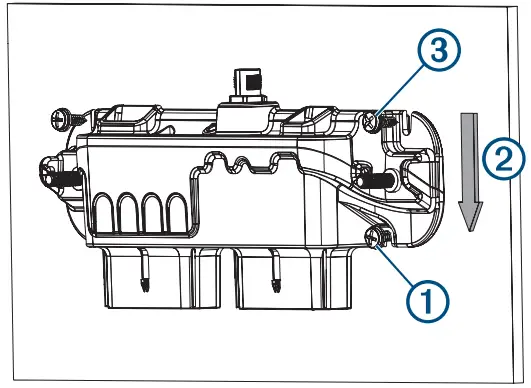 3
2
1