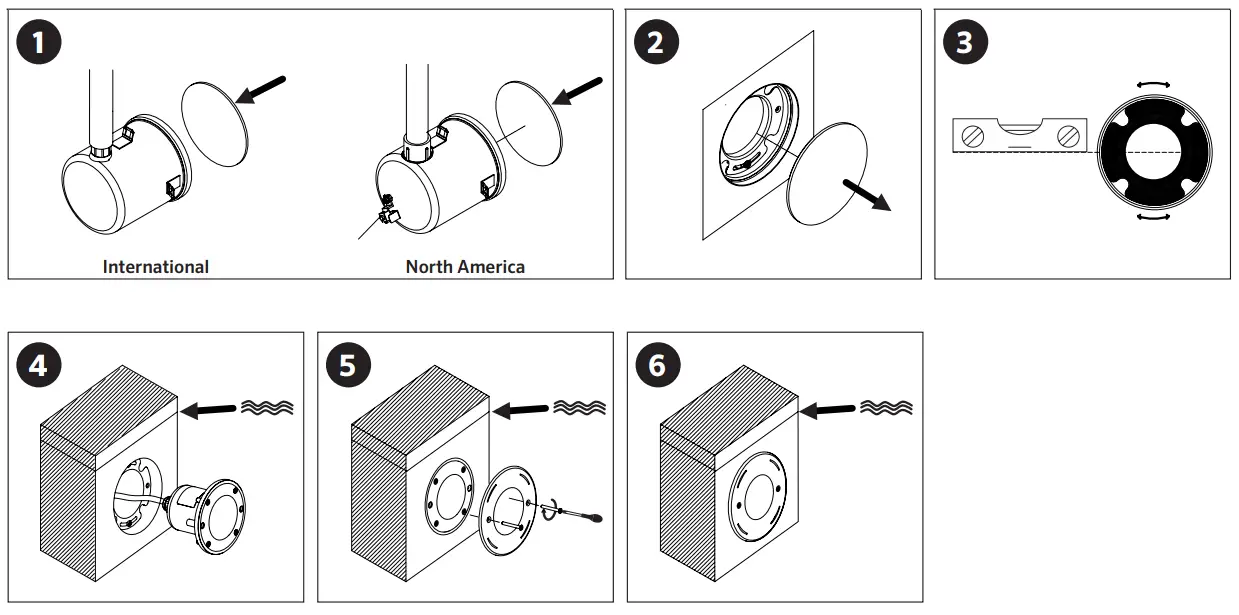 1

International

North America

2

3

4

5

6