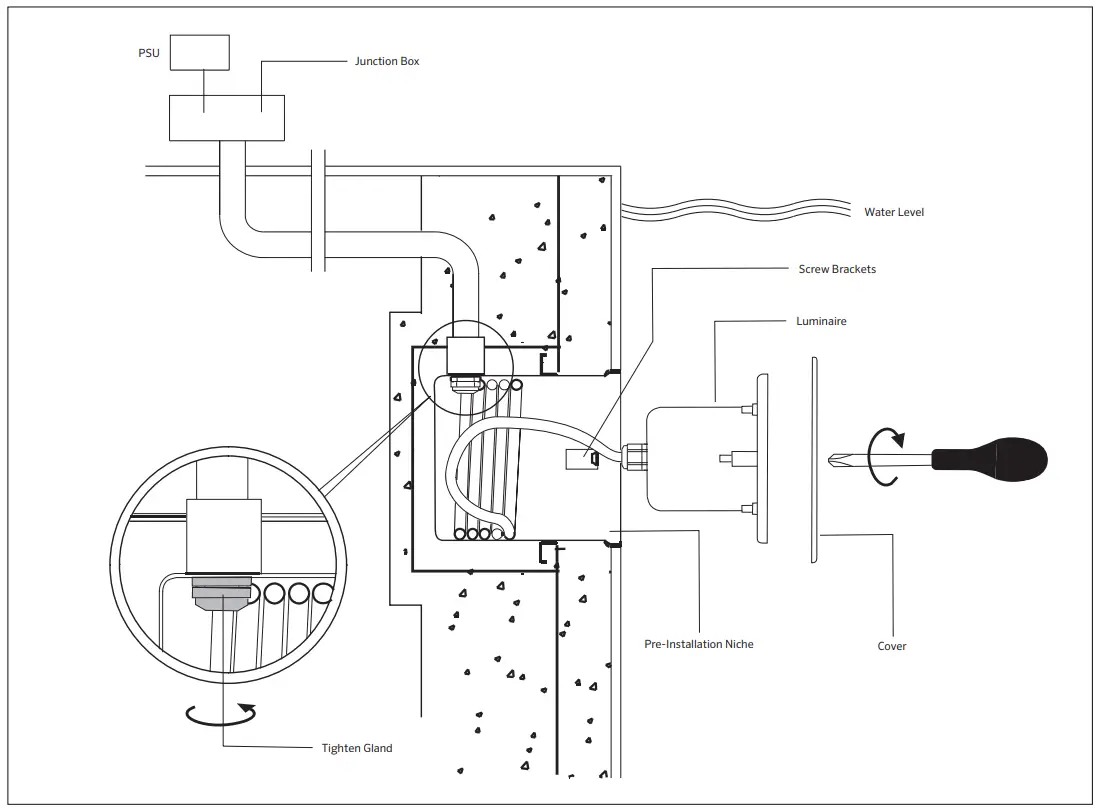 PSU

Junction Box

Water Level

Screw Brackets

Luminaire

Pre-Installation Niche

Cover

Tighten Gland