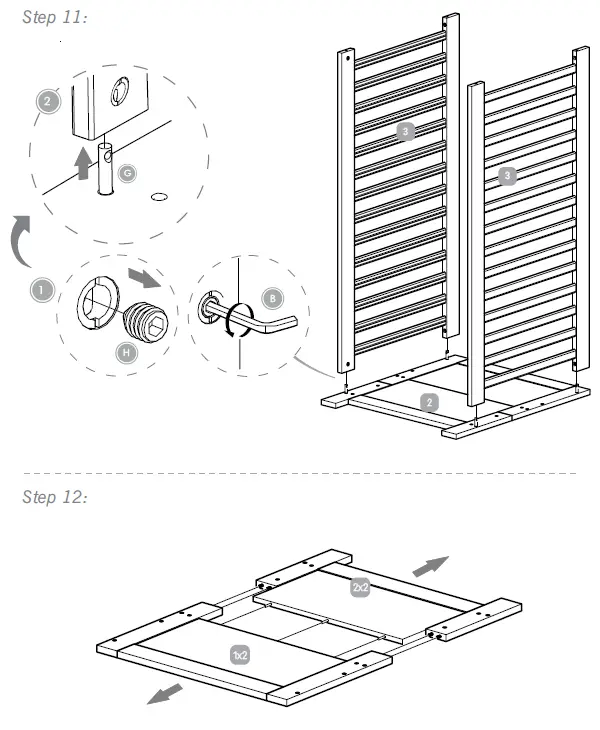 Step 11:

2

G

1

H

B

3

3

2

Step 12:

2x2

1x2