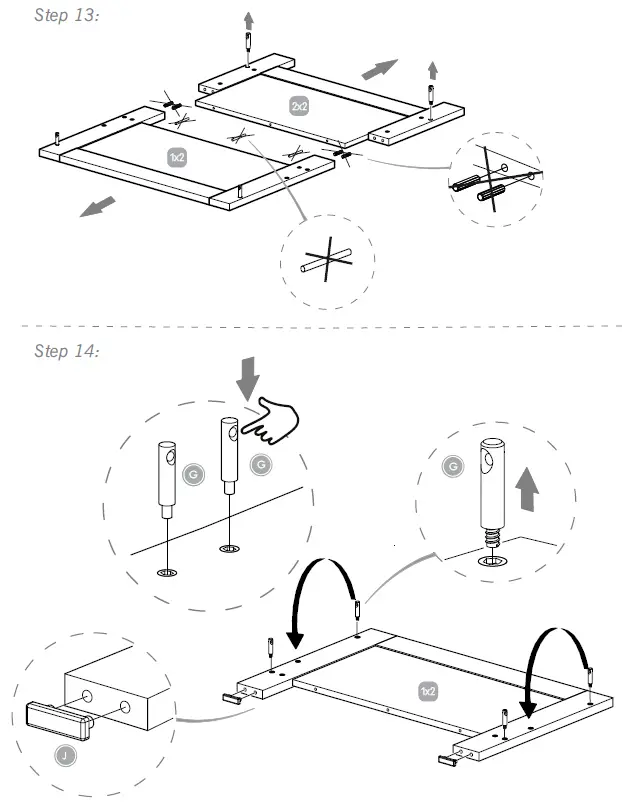 Step 13:

2x2

1x2

Step 14:

G

G

G

1x2

J