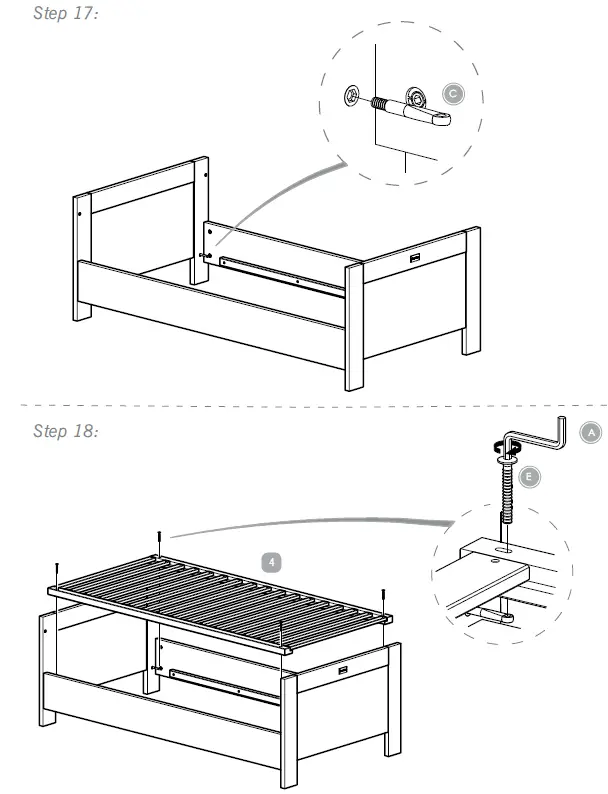 Step 17:

C

Step 18:

A

E

4