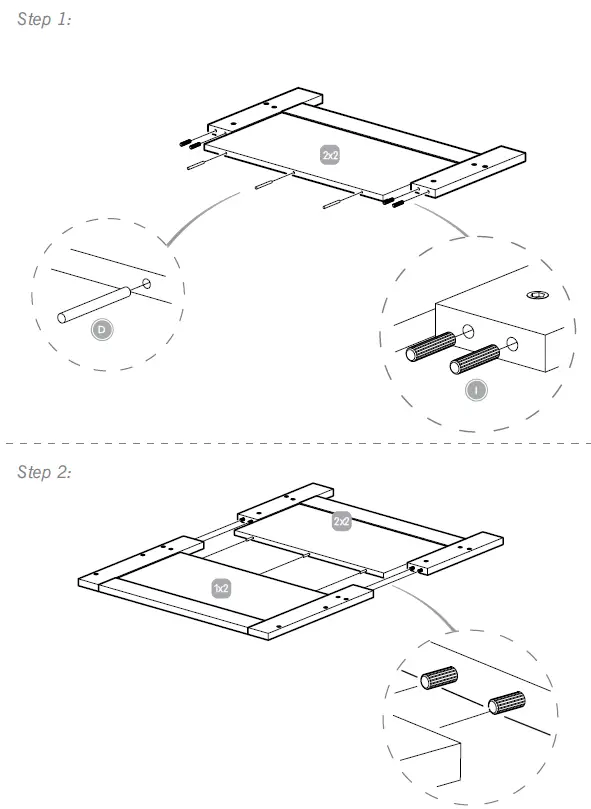 Step 1:

2x2

D

I

Step 2:

2x2

1x2