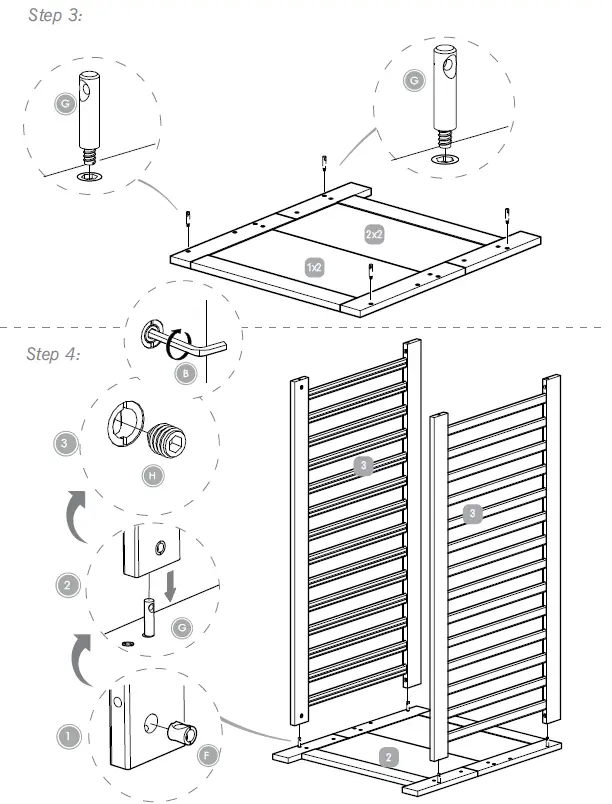 Step 3:

G

G

2x2

1x2

Step 4:

B

3

H

2

G

1

F

3

3

2