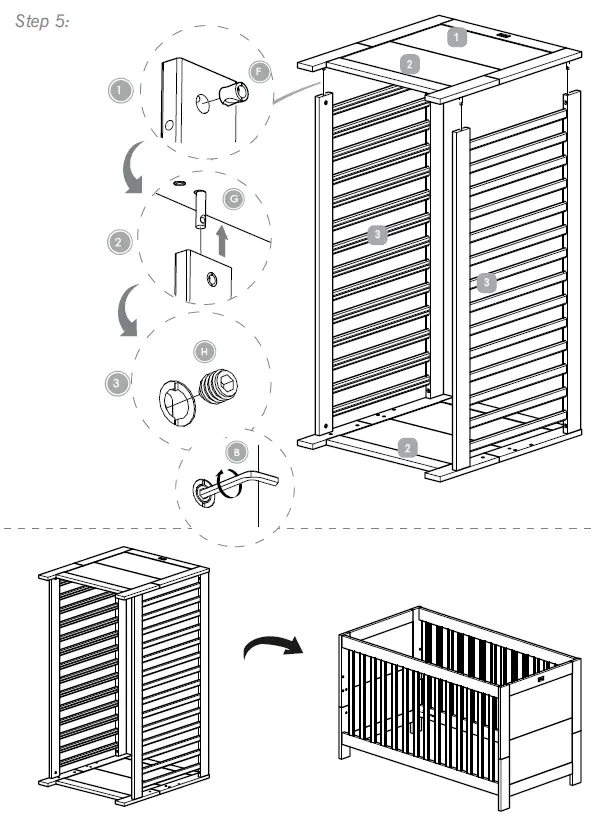 Step 5:

1

F

2

G

3

H

B

1

2

3

3

2