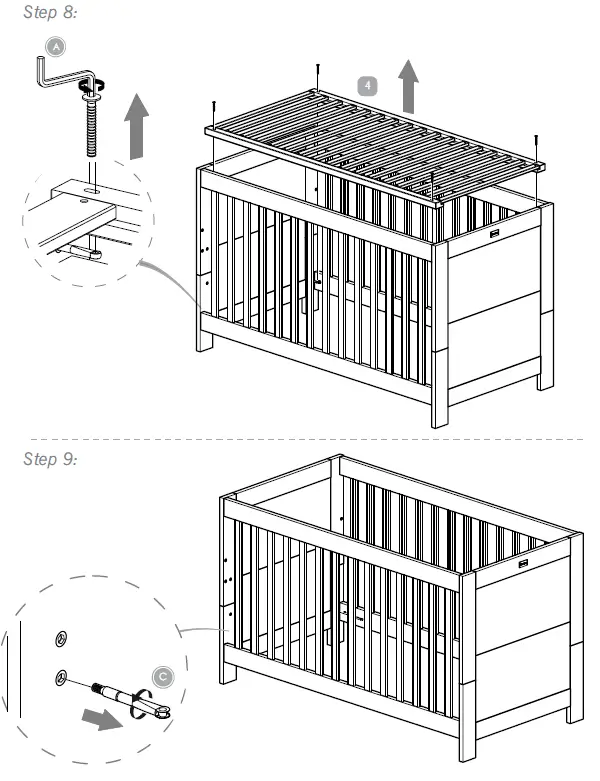 Step 8:

A

4

Step 9:

C