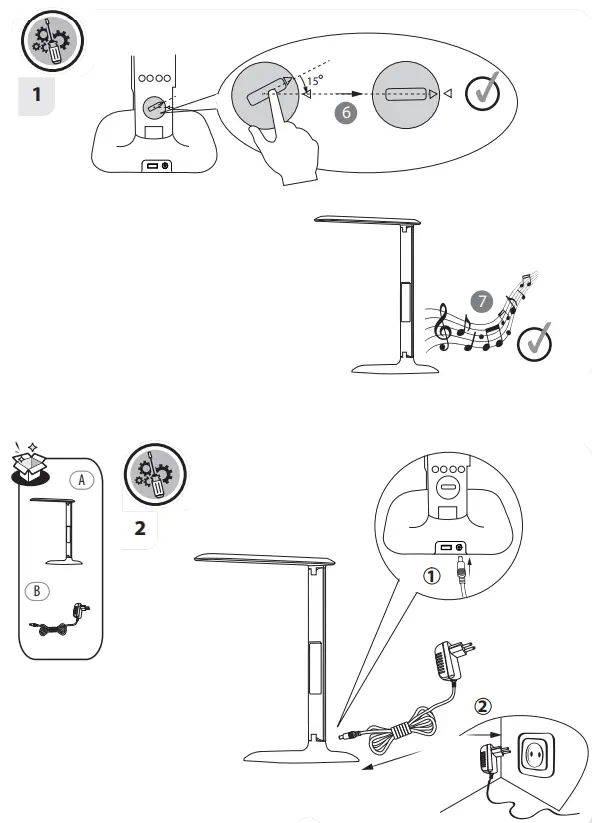 1

15°

6

7

A

B

2

①

②