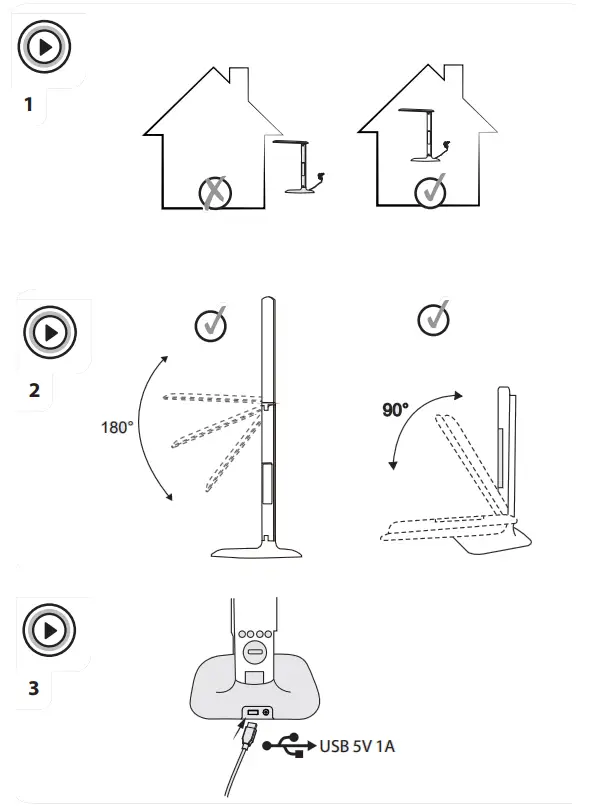 1

2

180°

90°

3

USB 5V 1A