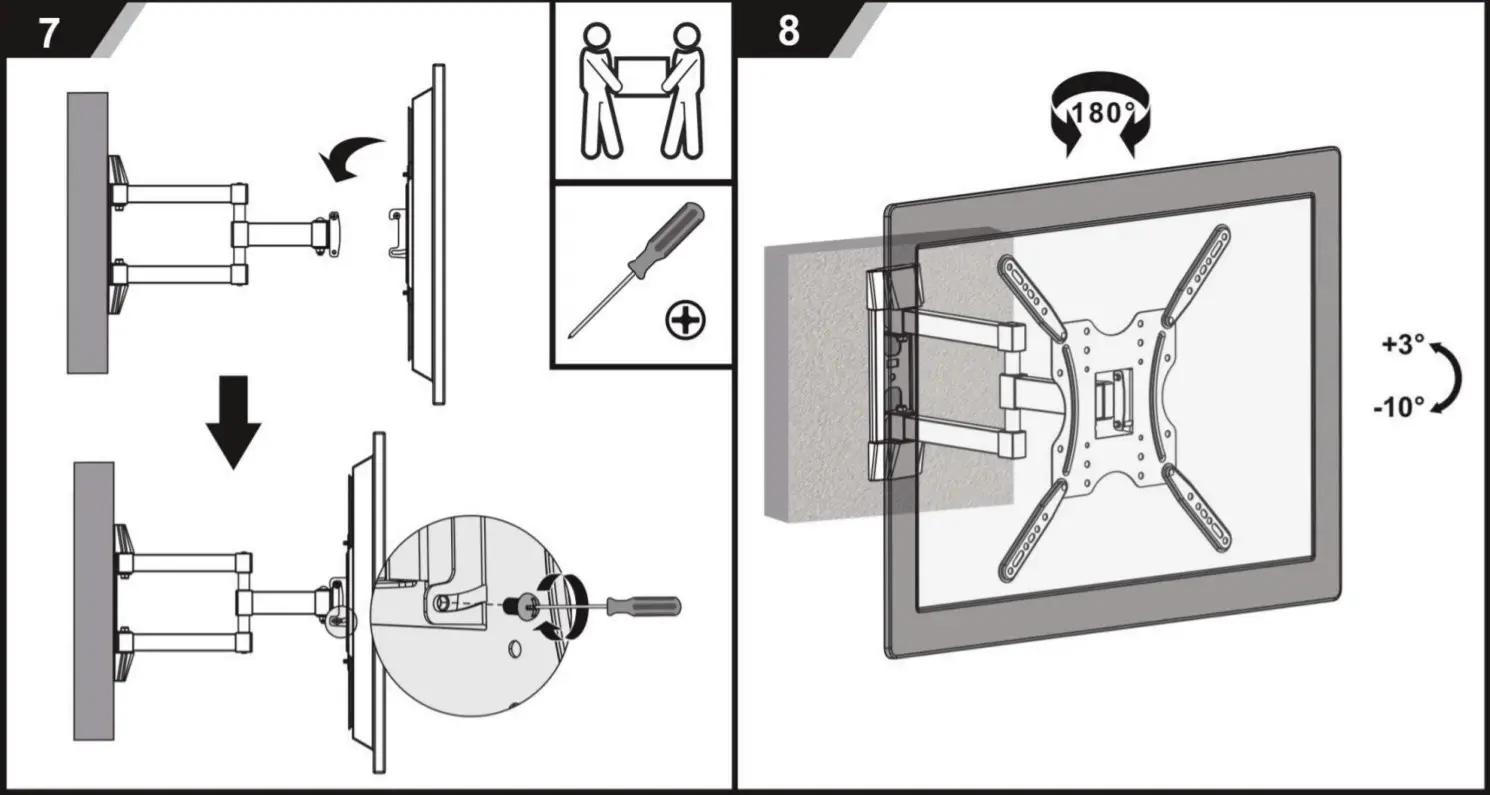 7

8

180°

+3°

-10°