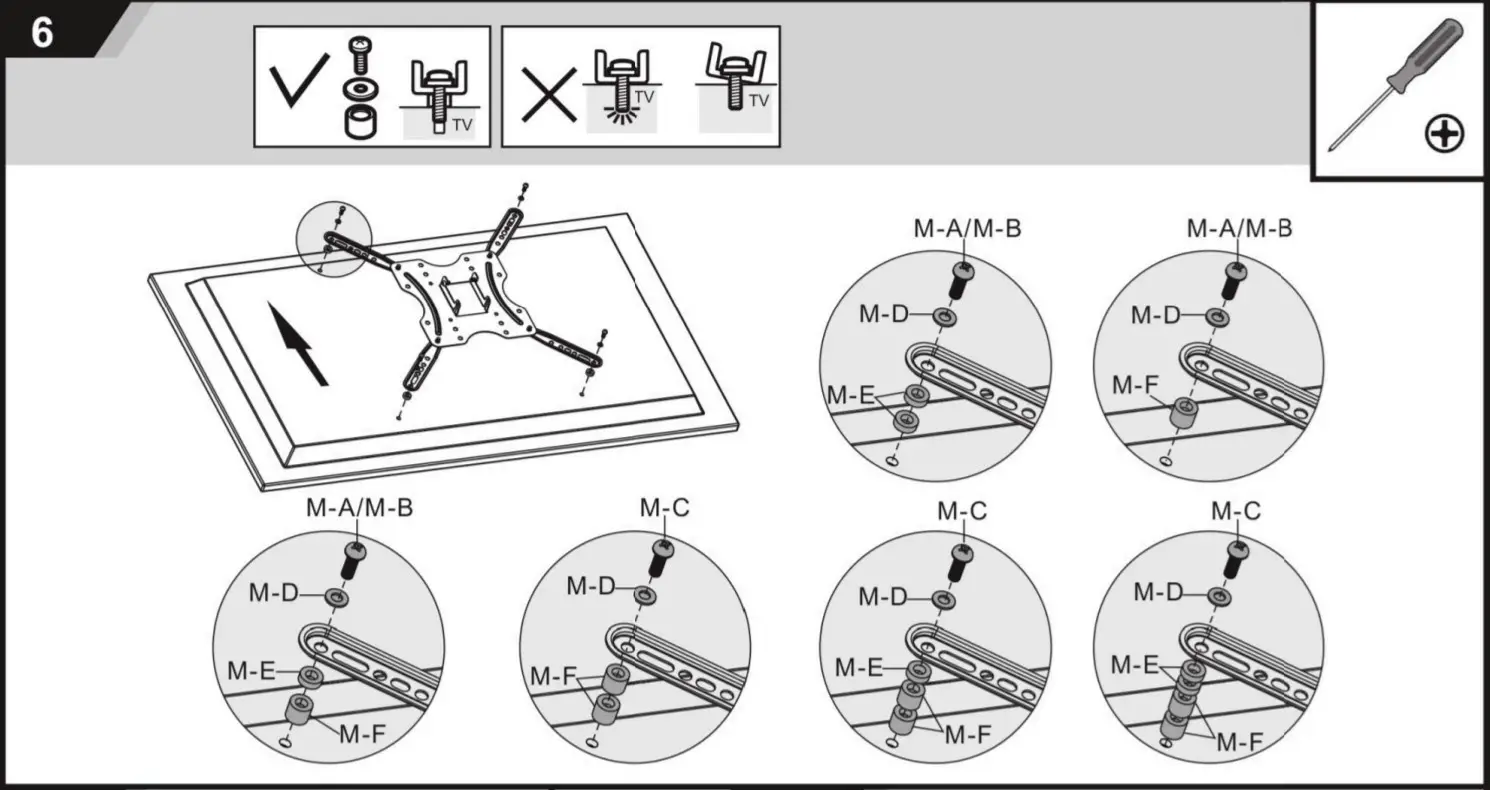 6

TV

TV

TV

M-A/M-B
M-D
M-E

M-A/M-B
M-D
M-F

M-A/M-B
M-D
M-E
M-F

M-C
M-D
M-F

M-C
M-D
M-E
M-F

M-C
M-D
M-E
M-F