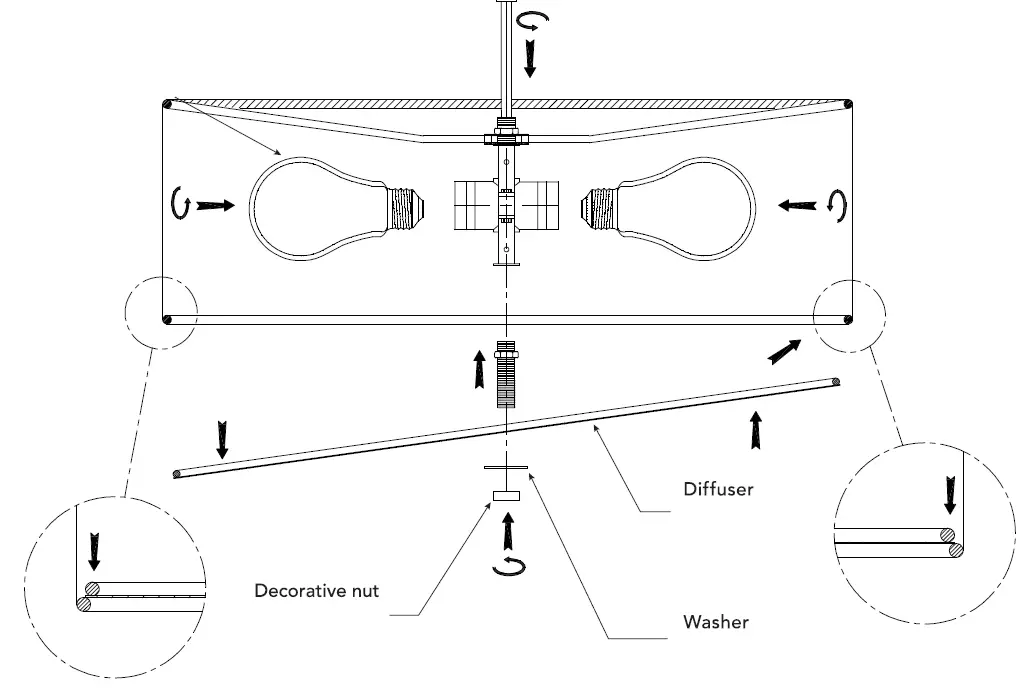 Diffuser

Decorative nut

Washer