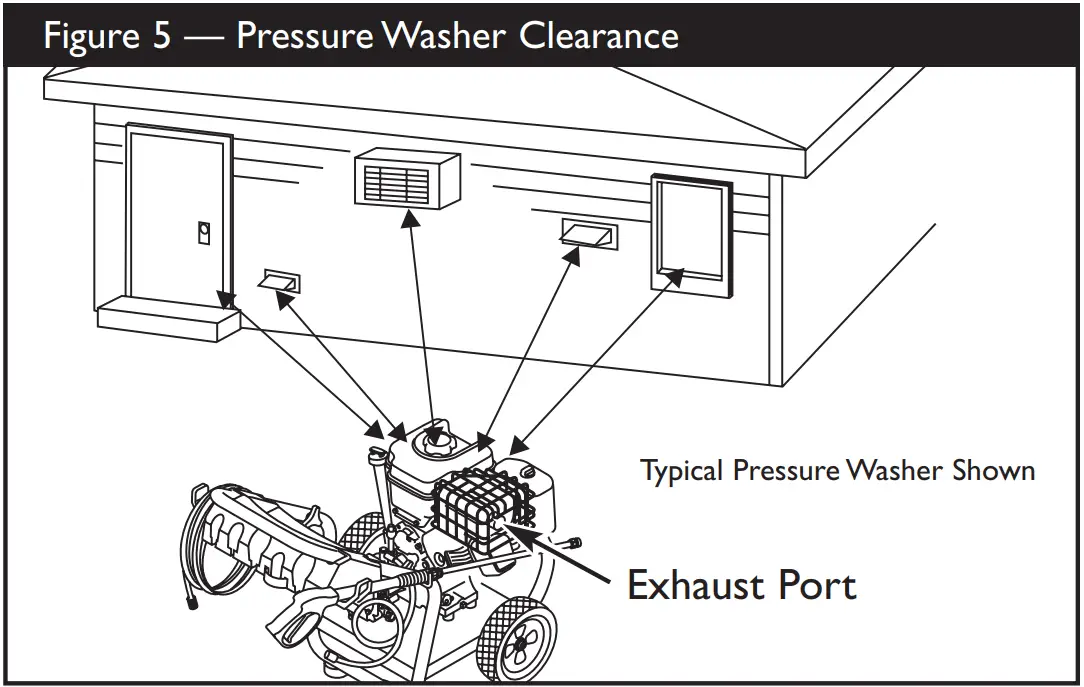 Figure 5 — Pressure Washer Clearance

Typical Pressure Washer Shown

Exhaust Port