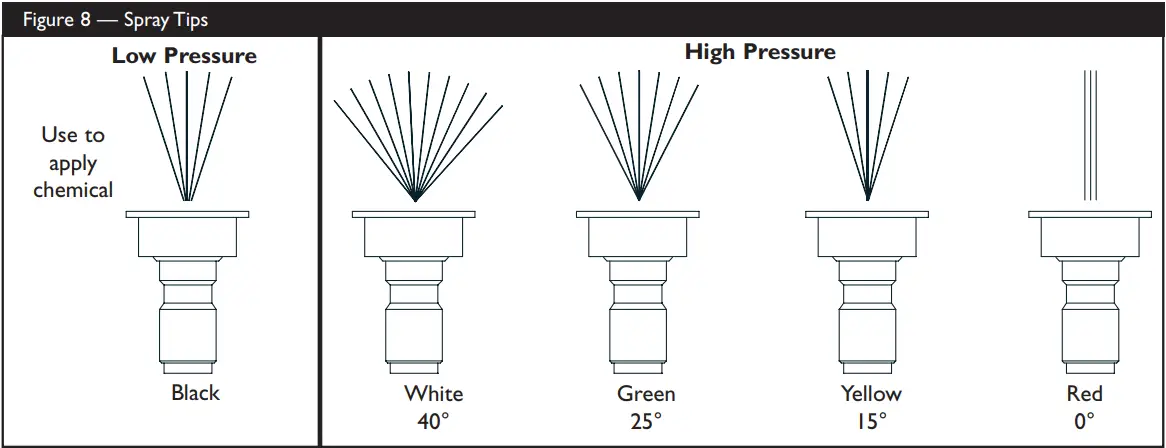 Figure 8 — Spray Tips

Low Pressure

Use to apply chemical

Black

High Pressure

White
40°

Green
25°

Yellow
15°

Red
0°