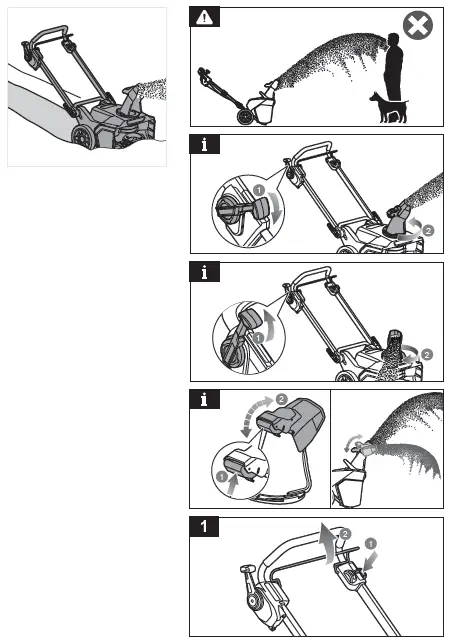 i

1

2

i

1

2

i

2

1

1

2

1