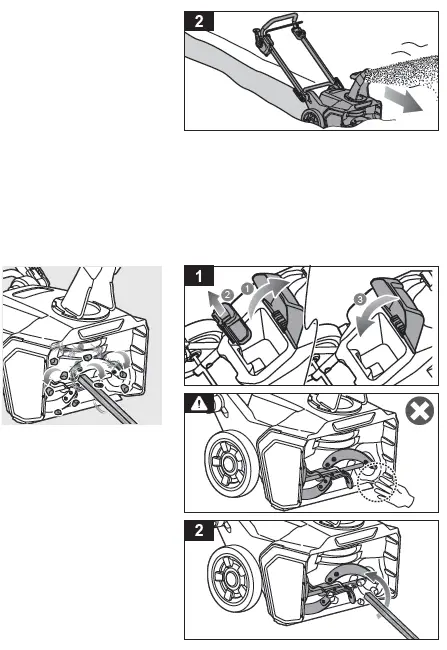 2

1

2

1

3

2