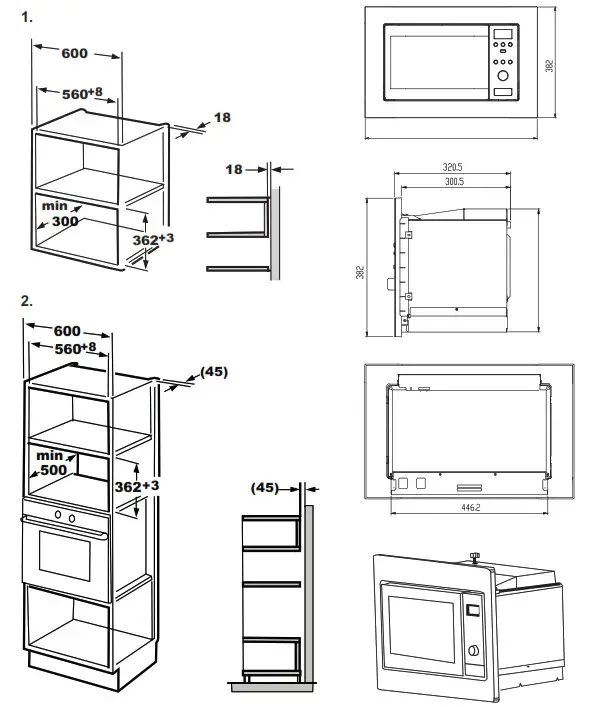 1.

600

$560^{+8}$

18

18

min

300

$362^{+3}$

2.

600

$560^{+8}$

(45)

min

500

$362^{+3}$

(45)

382

320.5

300.5

382

446.2