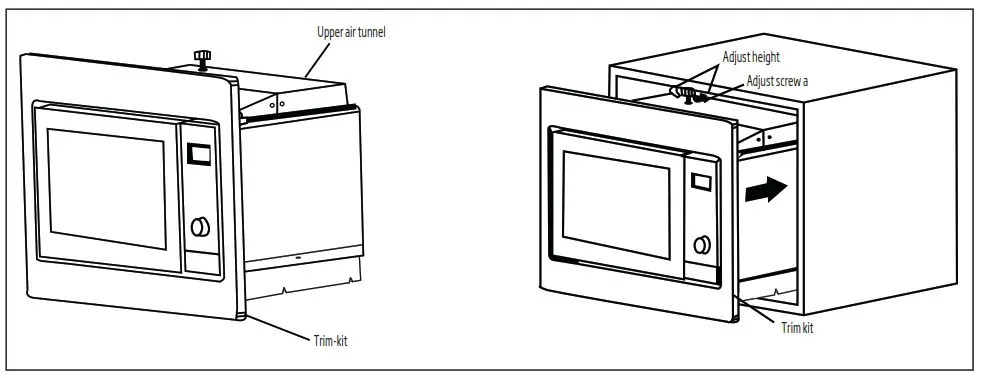 Upper air tunnel

Trim-kit

Adjust height

Adjust screw a

Trim kit