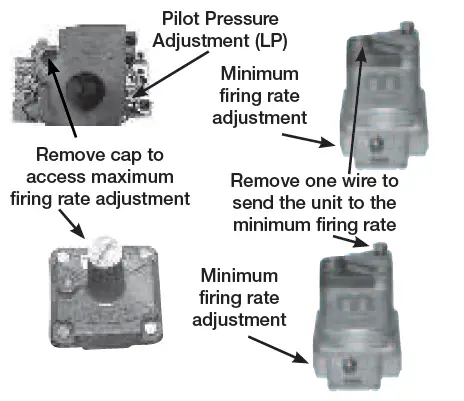 Pilot Pressure Adjustment (LP)

Minimum firing rate adjustment

Remove cap to access maximum firing rate adjustment

Remove one wire to send the unit to the minimum firing rate

Minimum firing rate adjustment