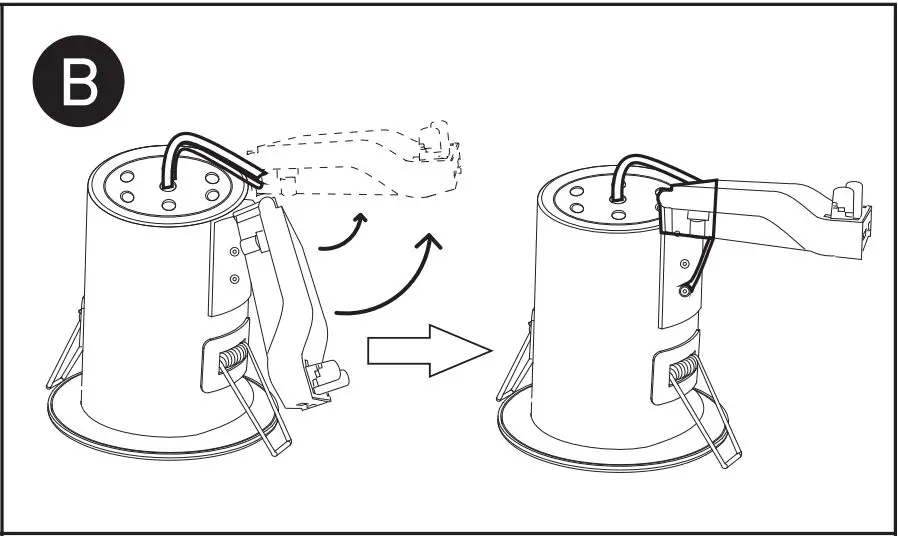 B