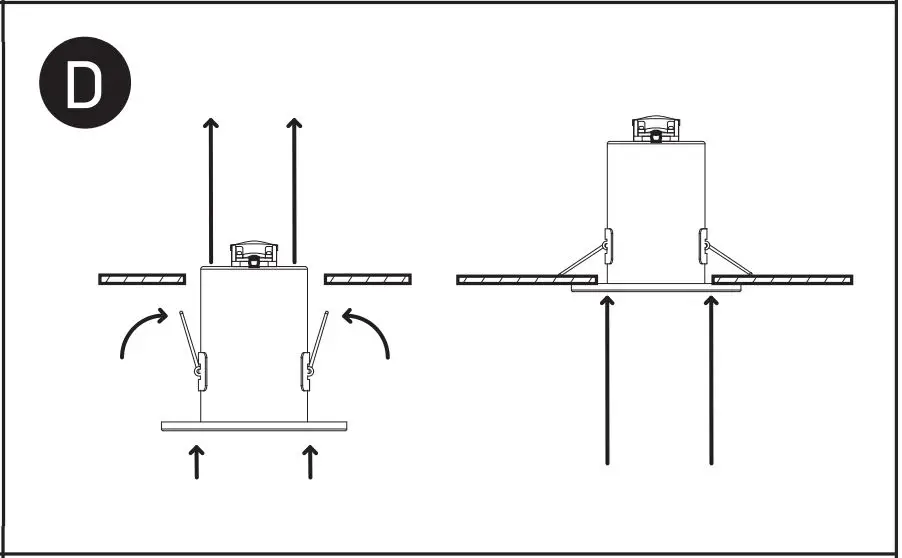 D