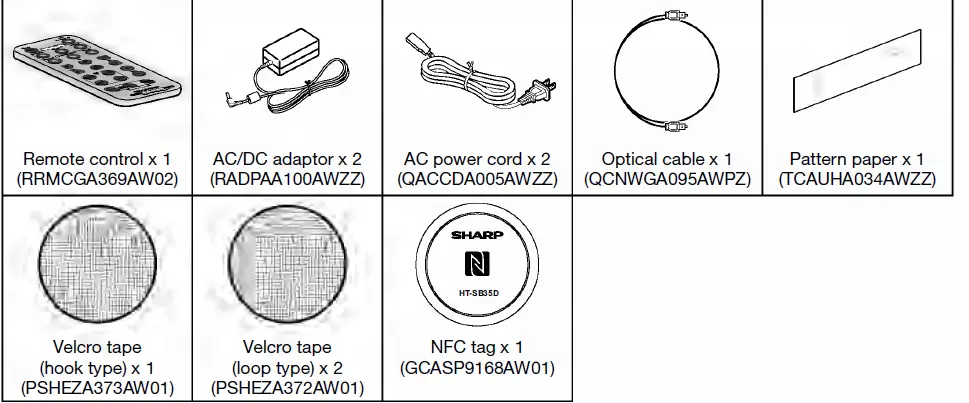 | Remote control x 1 (RRMCGA369AW02) | AC/DC adaptor x 2 (RADPAA100AWZZ) | AC power cord x 2 (QACCDA005AWZZ) | Optical cable x 1 (QCNWGA095AWPZ) | Pattern paper x 1 (TCAUHA034AWZZ) |
|---|---|---|---|---|
| Velcro tape (hook type) x 1 (PSHEZA373AW01) | Velcro tape (loop type) x 2 (PSHEZA372AW01) | SHARP HT-SB35D NFC tag x 1 (GCASP9168AW01) | | |