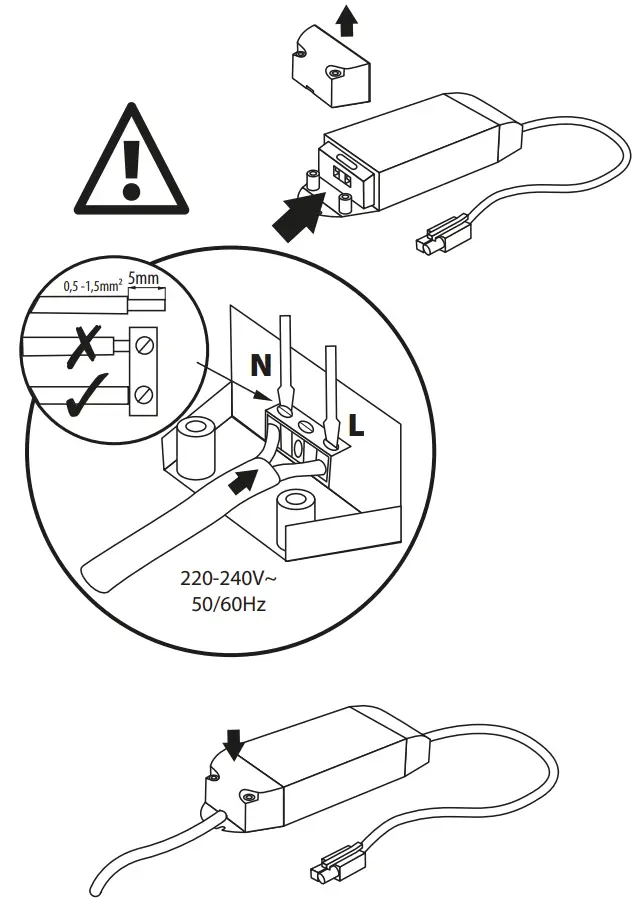 0,5 -1,5mm²
5mm

N

L

220-240V~
50/60Hz