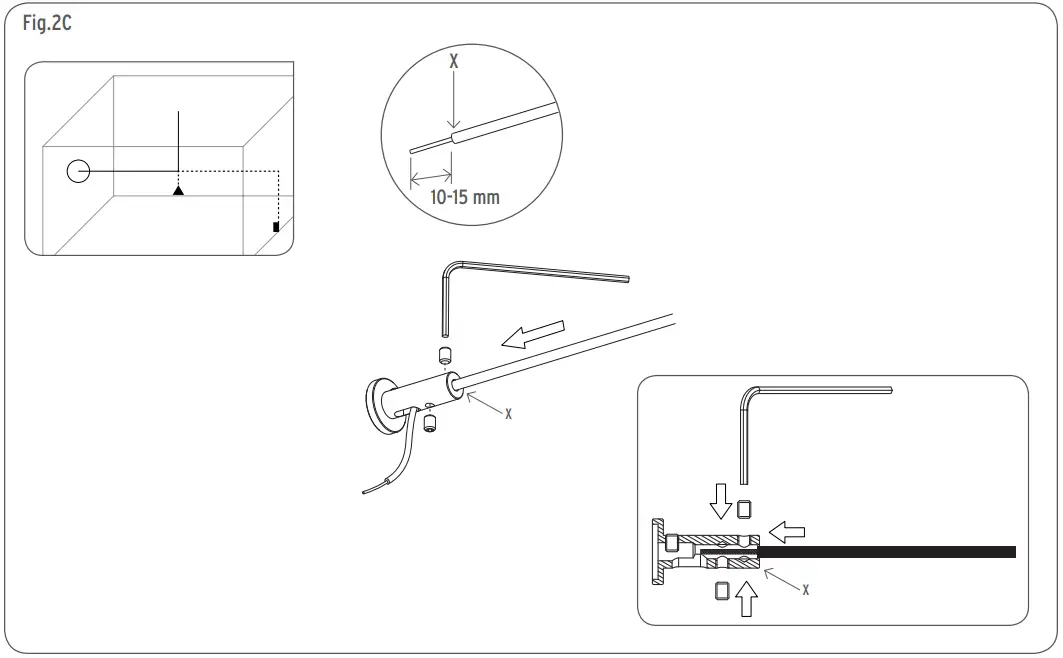 Fig.2C

X

10-15 mm

X

X