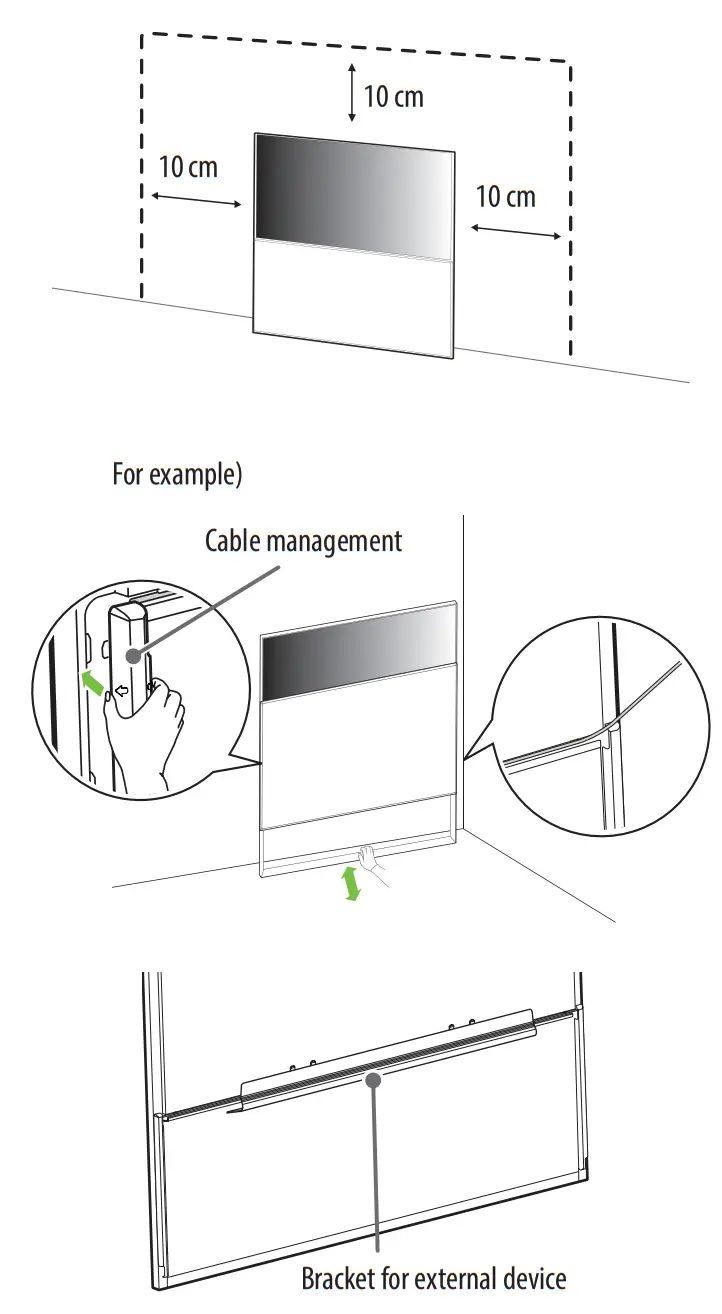 10 cm

10 cm

10 cm

For example)

Cable management

Bracket for external device