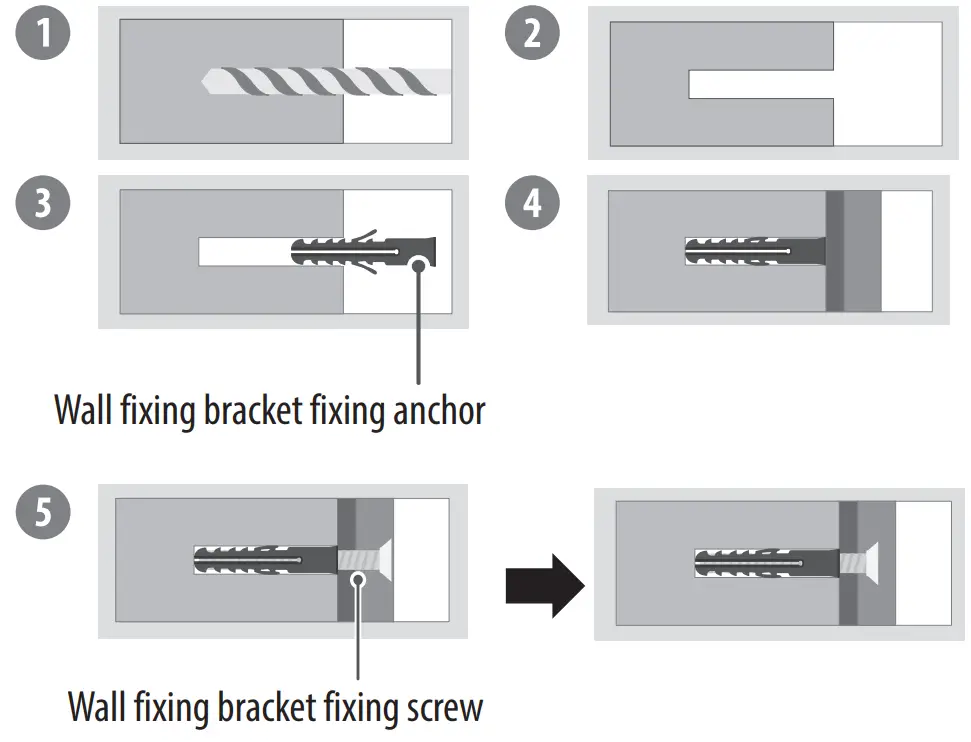 1

2

3

4

Wall fixing bracket fixing anchor

5

Wall fixing bracket fixing screw