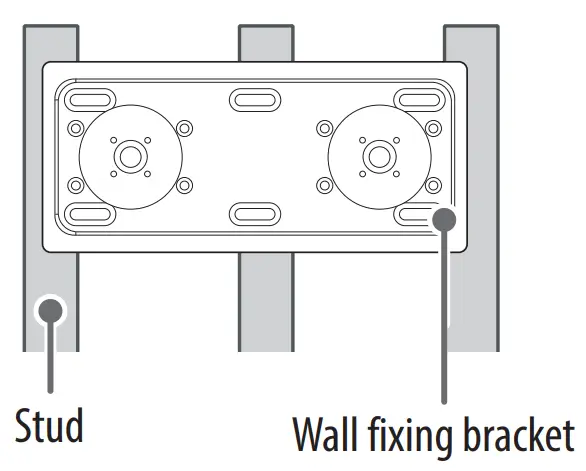 Stud

Wall fixing bracket