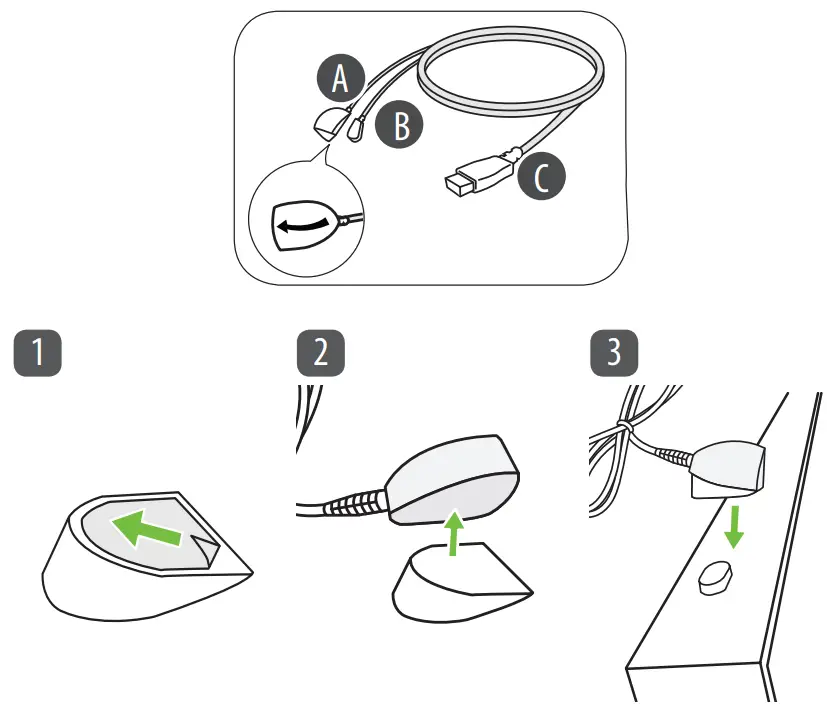 A
B
C
1
2
3