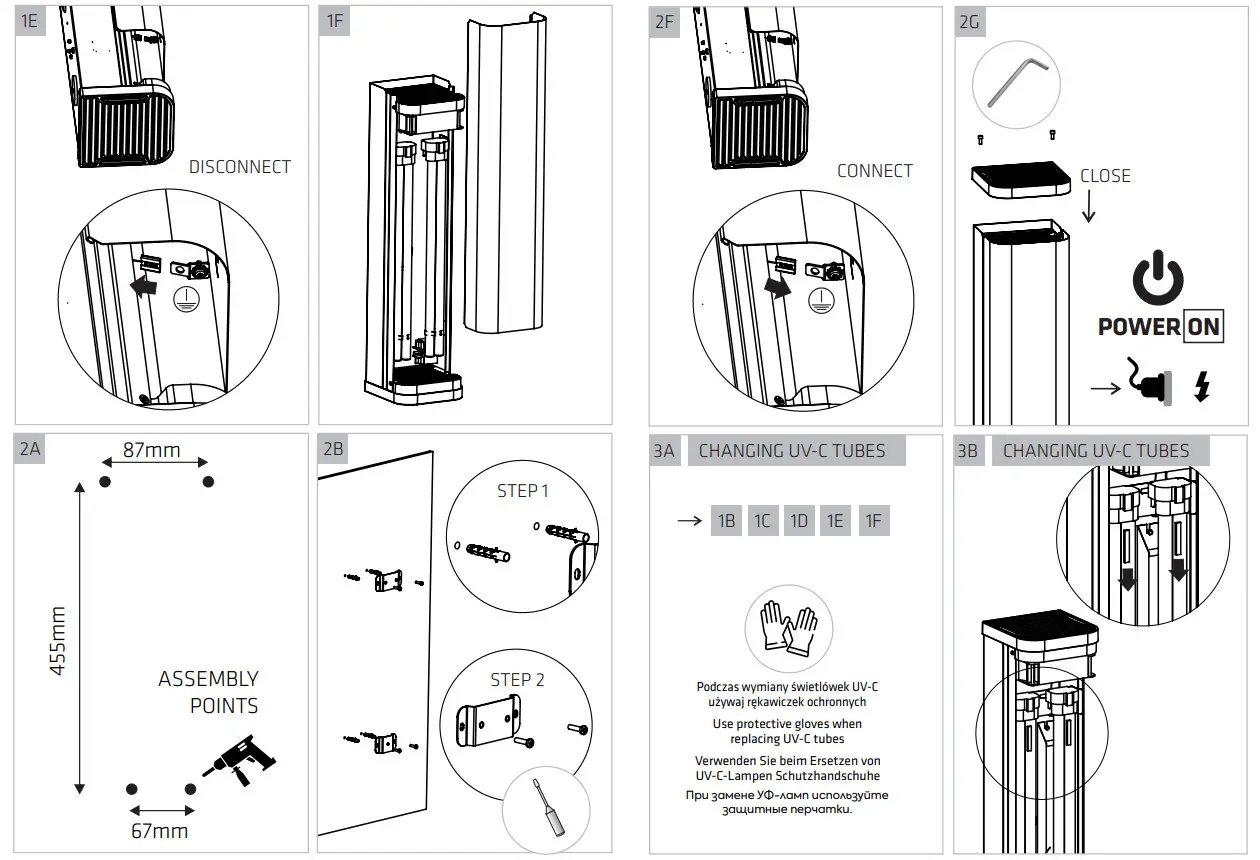 1E

DISCONNECT

1F

2F

CONNECT

2G

CLOSE

POWER ON

2A

87mm

455mm

ASSEMBLY POINTS

67mm

2B

STEP 1

STEP 2

3A CHANGING UV-C TUBES

→ 1B 1C 1D 1E 1F

Podczas wymiany świetlówek UV-C używaj rękawiczek ochronnych

Use protective gloves when replacing UV-C tubes

Verwenden Sie beim Ersetzen von UV-C-Lampen Schutzhandschuhe

При замене УФ-ламп используйте защитные перчатки.

3B CHANGING UV-C TUBES