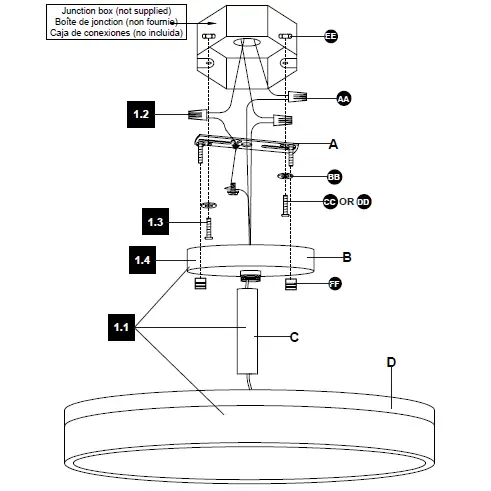 Junction box (not supplied)
Boîte de jonction (non fournie)
Caja de conexiones (no incluida)

EE

AA

1.2

A

BB

CC OR DD

1.3

1.4

B

FF

1.1

C

D