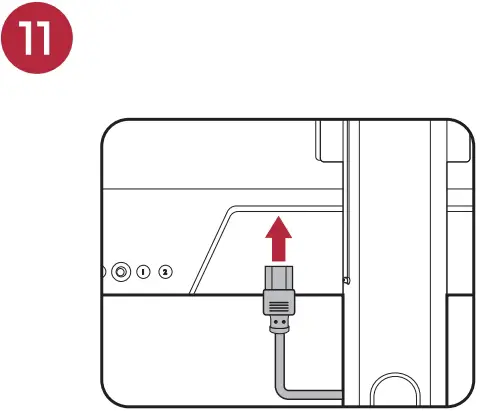 11

1 2