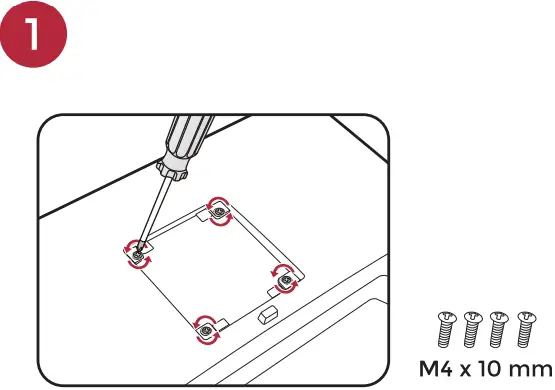 1

M4 x 10 mm