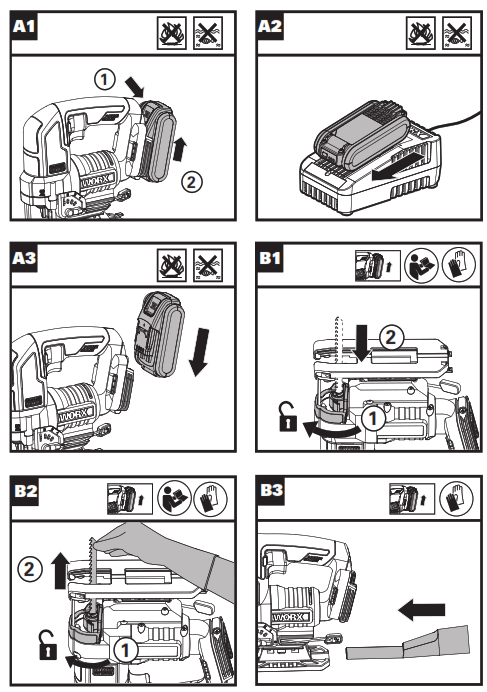 A1

1

2

WORX

A2

A3

WORX

B1

2

1

B2

2

1

B3

WORX