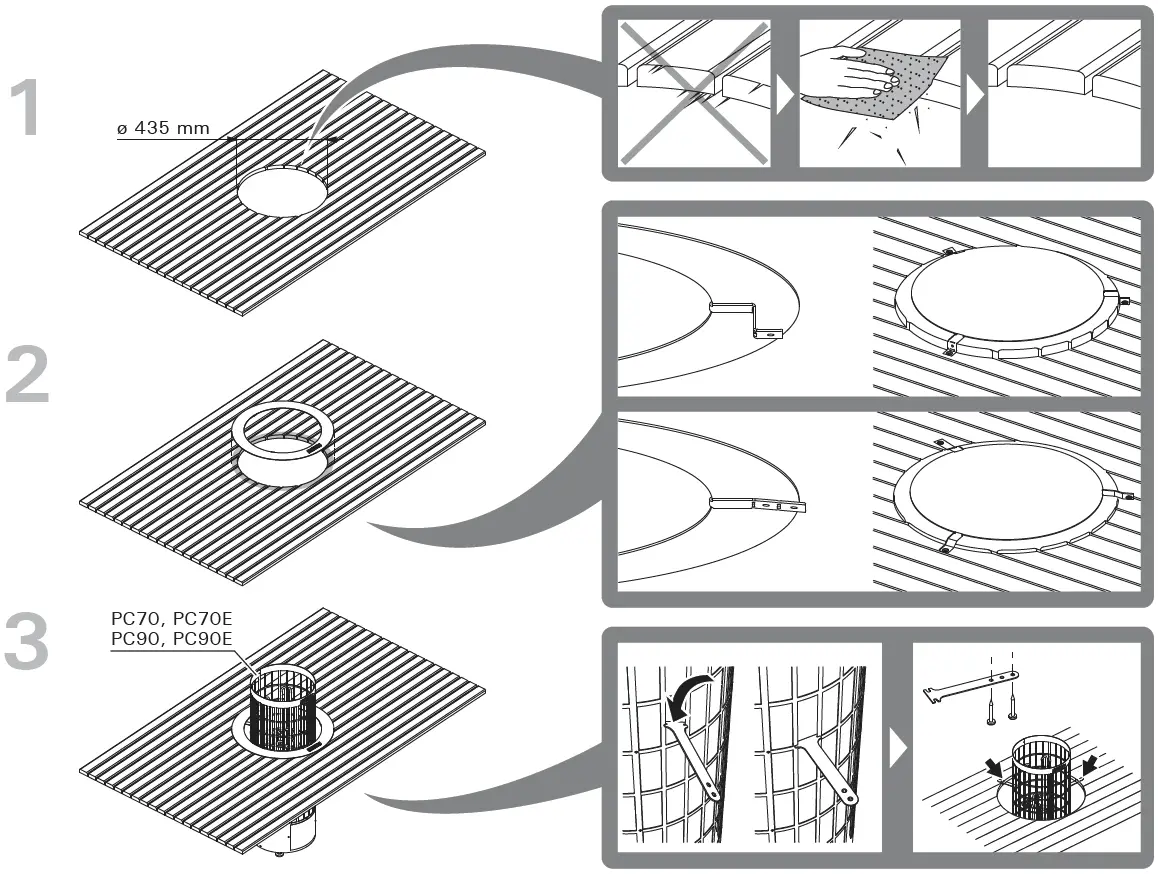 1

ø 435 mm

2

3

PC70, PC70E
PC90, PC90E