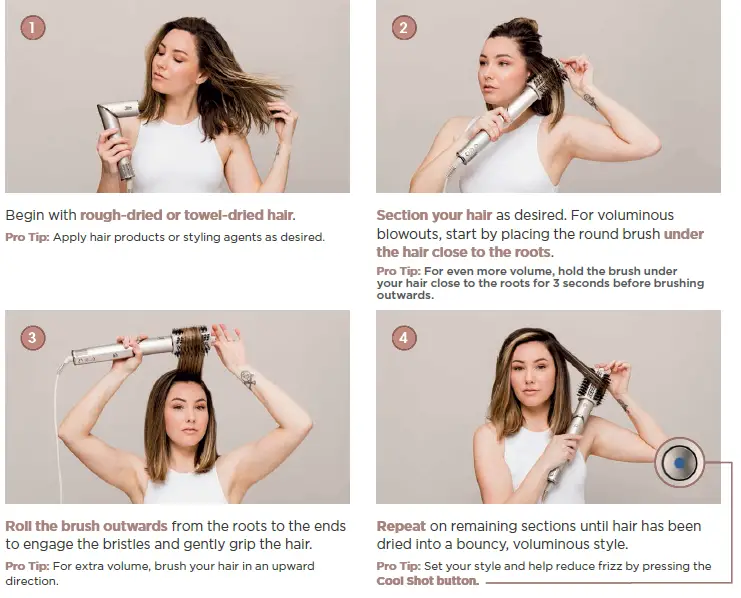 1

Begin with rough-dried or towel-dried hair.

Pro Tip: Apply hair products or styling agents as desired.

2

Section your hair as desired. For voluminous blowouts, start by placing the round brush under the hair close to the roots.

Pro Tip: For even more volume, hold the brush under your hair close to the roots for 3 seconds before brushing outwards.

3

Roll the brush outwards from the roots to the ends to engage the bristles and gently grip the hair.

Pro Tip: For extra volume, brush your hair in an upward direction.

4

Repeat on remaining sections until hair has been dried into a bouncy, voluminous style.

Pro Tip: Set your style and help reduce frizz by pressing the Cool Shot button.