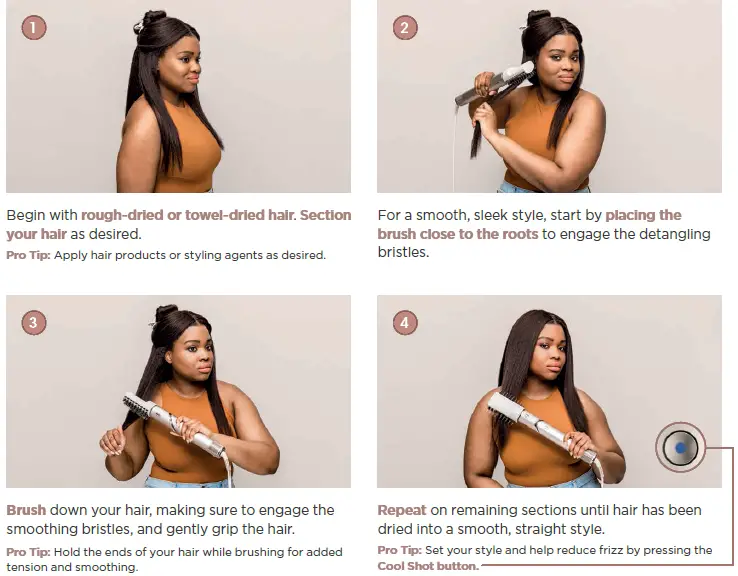 1

Begin with rough-dried or towel-dried hair. Section your hair as desired.

Pro Tip: Apply hair products or styling agents as desired.

2

For a smooth, sleek style, start by placing the brush close to the roots to engage the detangling bristles.

3

Brush down your hair, making sure to engage the smoothing bristles, and gently grip the hair.

Pro Tip: Hold the ends of your hair while brushing for added tension and smoothing.

4

Repeat on remaining sections until hair has been dried into a smooth, straight style.

Pro Tip: Set your style and help reduce frizz by pressing the Cool Shot button.