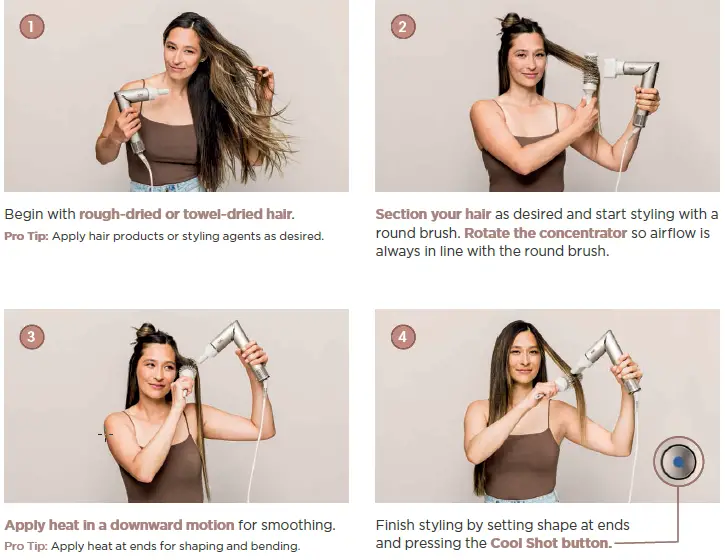 1

Begin with rough-dried or towel-dried hair.

Pro Tip: Apply hair products or styling agents as desired.

2

Section your hair as desired and start styling with a round brush. Rotate the concentrator so airflow is always in line with the round brush.

3

Apply heat in a downward motion for smoothing.

Pro Tip: Apply heat at ends for shaping and bending.

4

Finish styling by setting shape at ends and pressing the Cool Shot button.